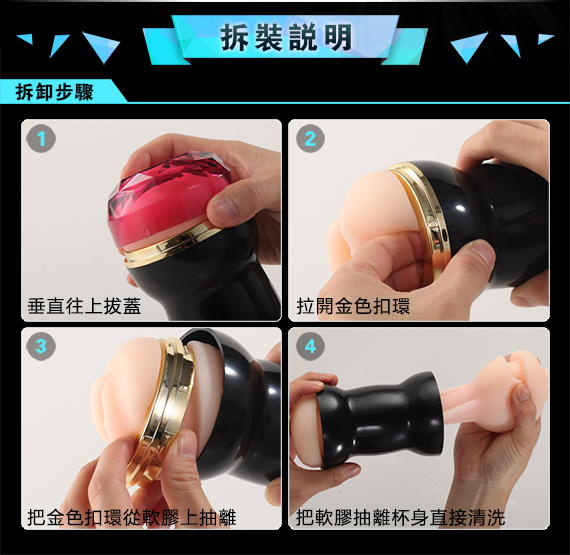 拆裝說明

拆卸步驟

1
垂直往上拔蓋

2
拉開金色扣環

3
把金色扣環從軟膠上抽離

4
把軟膠抽離杯身直接清洗