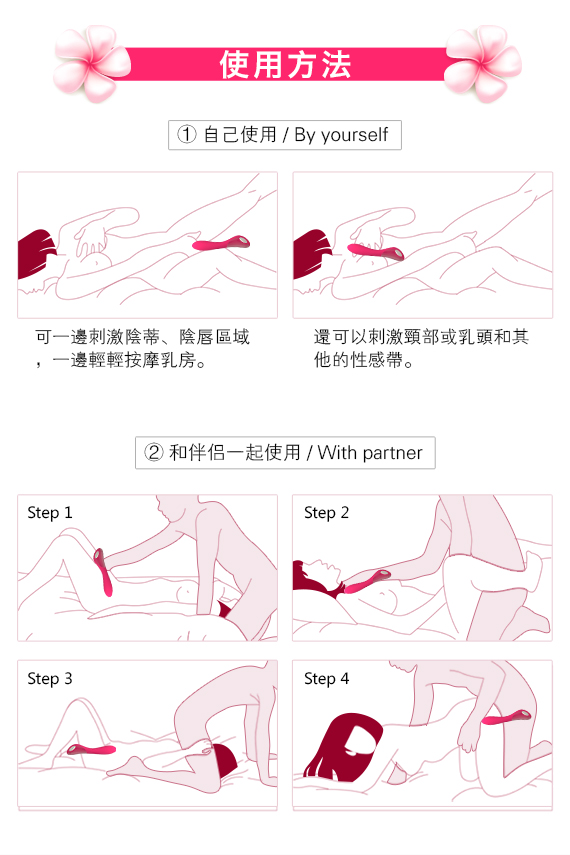 使用方法

① 自己使用 / By yourself

可一邊刺激陰蒂、陰唇區域，一邊輕輕按摩乳房。

還可以刺激頸部或乳頭和其他的性感帶。

② 和伴侶一起使用 / With partner

Step 1

Step 2

Step 3

Step 4