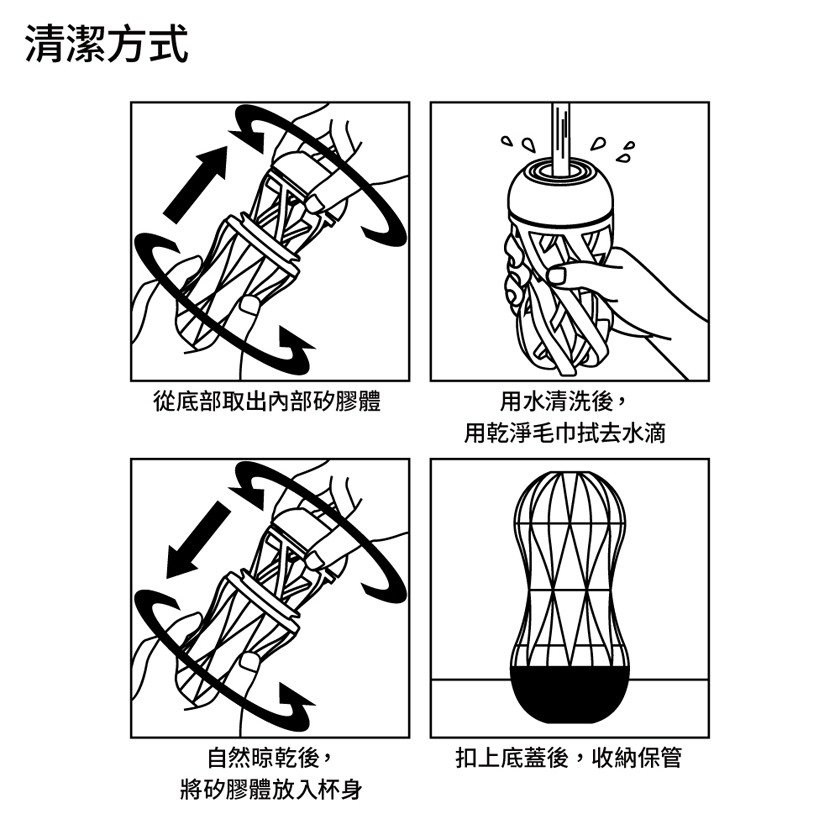 清潔方式

從底部取出內部矽膠體

用水清洗後，
用乾淨毛巾拭去水滴

自然晾乾後，
將矽膠體放入杯身

扣上底蓋後，收納保管