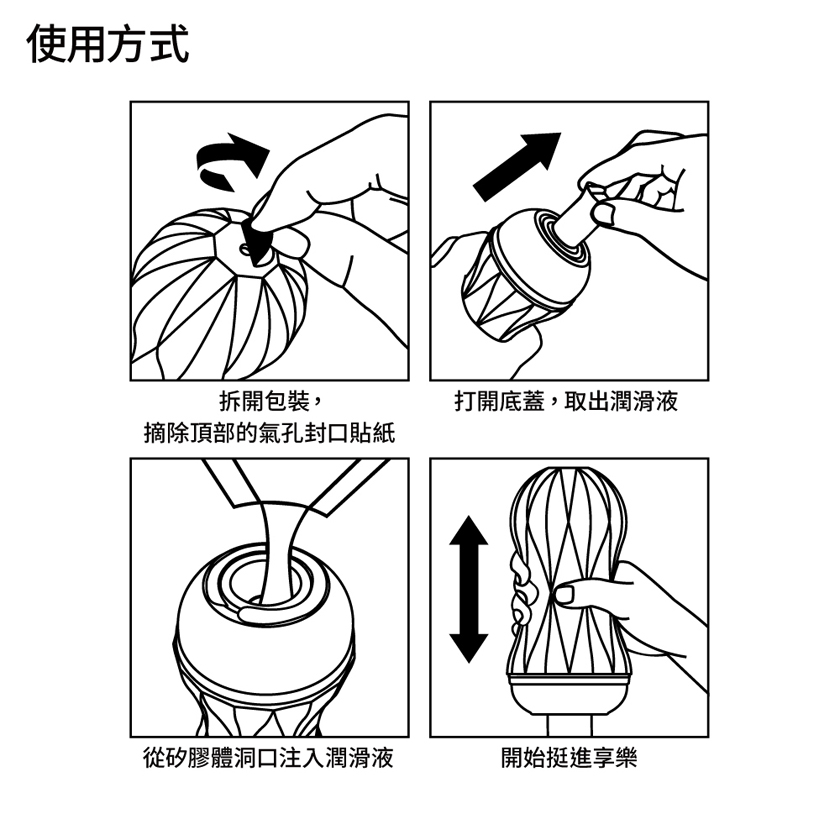 使用方式

拆開包裝，
摘除頂部的氣孔封口貼紙

打開底蓋，取出潤滑液

從矽膠體洞口注入潤滑液

開始挺進享樂