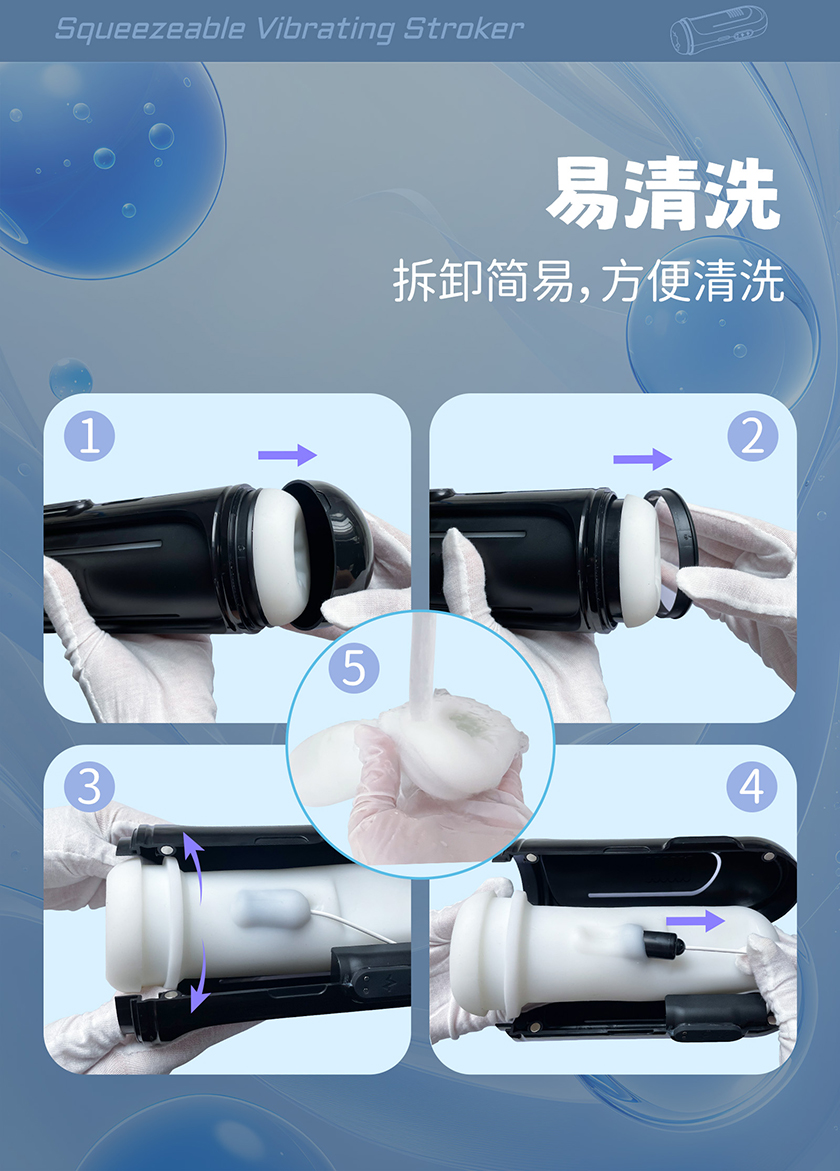 Squeezeable Vibrating Stroker

易清洗

拆卸简易,方便清洗

1

2

5

3

4