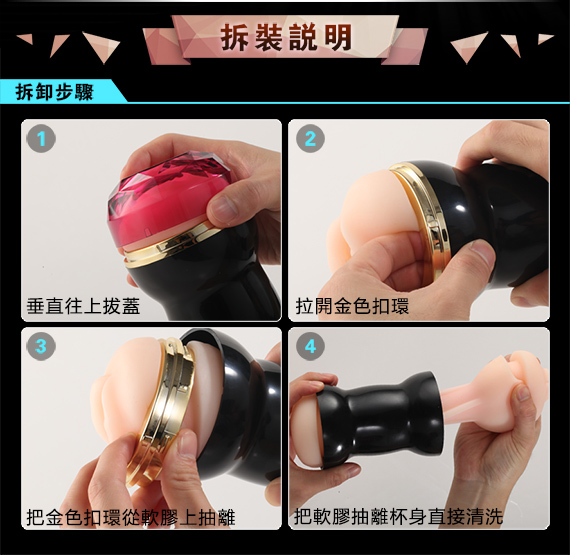 拆裝説明

拆卸步驟

1

垂直往上拔蓋

2

拉開金色扣環

3

把金色扣環從軟膠上抽離

4

把軟膠抽離杯身直接清洗